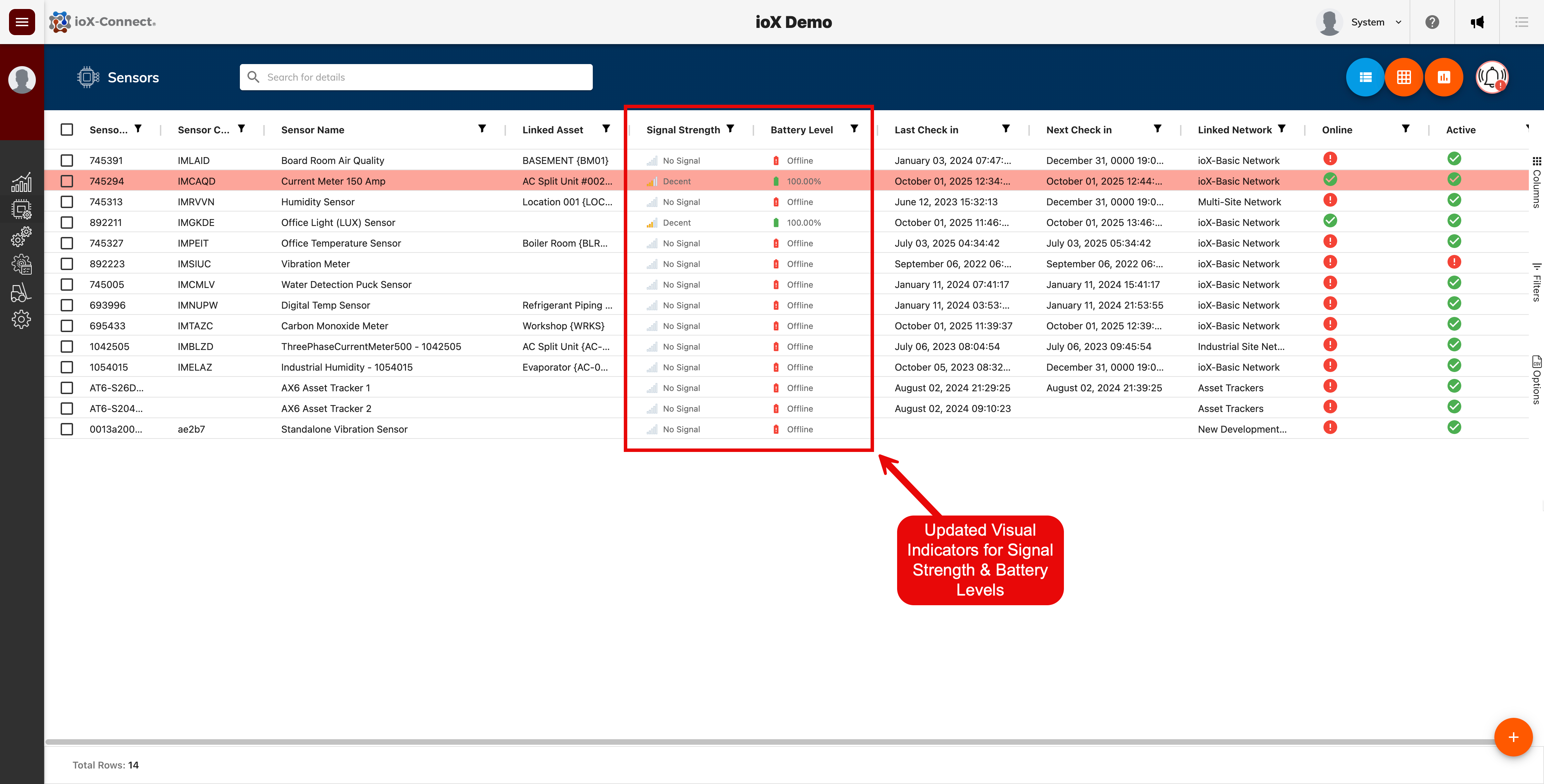 ioX-Connect.

ioX Demo

System

Sensors

Search for details

| Senso... | Sensor C... | Sensor Name | Linked Asset | Signal Strength | Battery Level | Last Check in | Next Check in | Linked Network | Online | Active |
|---|---|---|---|---|---|---|---|---|---|---|
| 745391 | IMLAID | Board Room Air Quality | BASEMENT {BM01} | No Signal | Offline | January 03, 2024 07:47:... | December 31, 0000 19:0... | ioX-Basic Network | | |
| 745294 | IMCAQD | Current Meter 150 Amp | AC Split Unit #002... | Decent | 100.00% | October 01, 2025 12:34:... | October 01, 2025 12:44:... | ioX-Basic Network | | |
| 745313 | IMRVVN | Humidity Sensor | Location 001 {LOC... | No Signal | Offline | June 12, 2023 15:32:13 | December 31, 0000 19:0... | Multi-Site Network | | |
| 892211 | IMGKDE | Office Light (LUX) Sensor | | Decent | 100.00% | October 01, 2025 11:46:... | October 01, 2025 13:46:... | ioX-Basic Network | | |
| 745327 | IMPEIT | Office Temperature Sensor | Boiler Room {BLR... | No Signal | Offline | July 03, 2025 04:34:42 | July 03, 2025 05:34:42 | ioX-Basic Network | | |
| 892223 | IMSIUC | Vibration Meter | | No Signal | Offline | September 06, 2022 06:... | September 06, 2022 06:... | ioX-Basic Network | | |
| 745005 | IMCMLV | Water Detection Puck Sensor | | No Signal | Offline | January 11, 2024 07:41:17 | January 11, 2024 15:41:17 | ioX-Basic Network | | |
| 693996 | IMNUPW | Digital Temp Sensor | Refrigerant Piping ... | No Signal | Offline | January 11, 2024 03:53:... | January 11, 2024 21:53:55 | ioX-Basic Network | | |
| 695433 | IMTAZC | Carbon Monoxide Meter | Workshop {WRKS} | No Signal | Offline | October 01, 2025 11:39:37 | October 01, 2025 12:39:... | ioX-Basic Network | | |
| 1042505 | IMBLZD | ThreePhaseCurrentMeter500 - 1042505 | AC Split Unit {AC-... | No Signal | Offline | July 06, 2023 08:04:54 | July 06, 2023 09:45:54 | Industrial Site Net... | | |
| 1054015 | IMELAZ | Industrial Humidity - 1054015 | Evaporator {AC-0... | No Signal | Offline | October 05, 2023 08:32... | December 31, 0000 19:0... | ioX-Basic Network | | |
| AT6-S26D... | | AX6 Asset Tracker 1 | | No Signal | Offline | August 02, 2024 21:29:25 | August 02, 2024 21:39:25 | Asset Trackers | | |
| AT6-S204... | | AX6 Asset Tracker 2 | | No Signal | Offline | August 02, 2024 09:10:23 | | Asset Trackers | | |
| 0013a200... | ae2b7 | Standalone Vibration Sensor | | No Signal | Offline | | | New Development... | | |

Columns
Filters
Options

Updated Visual Indicators for Signal Strength & Battery Levels

Total Rows: 14